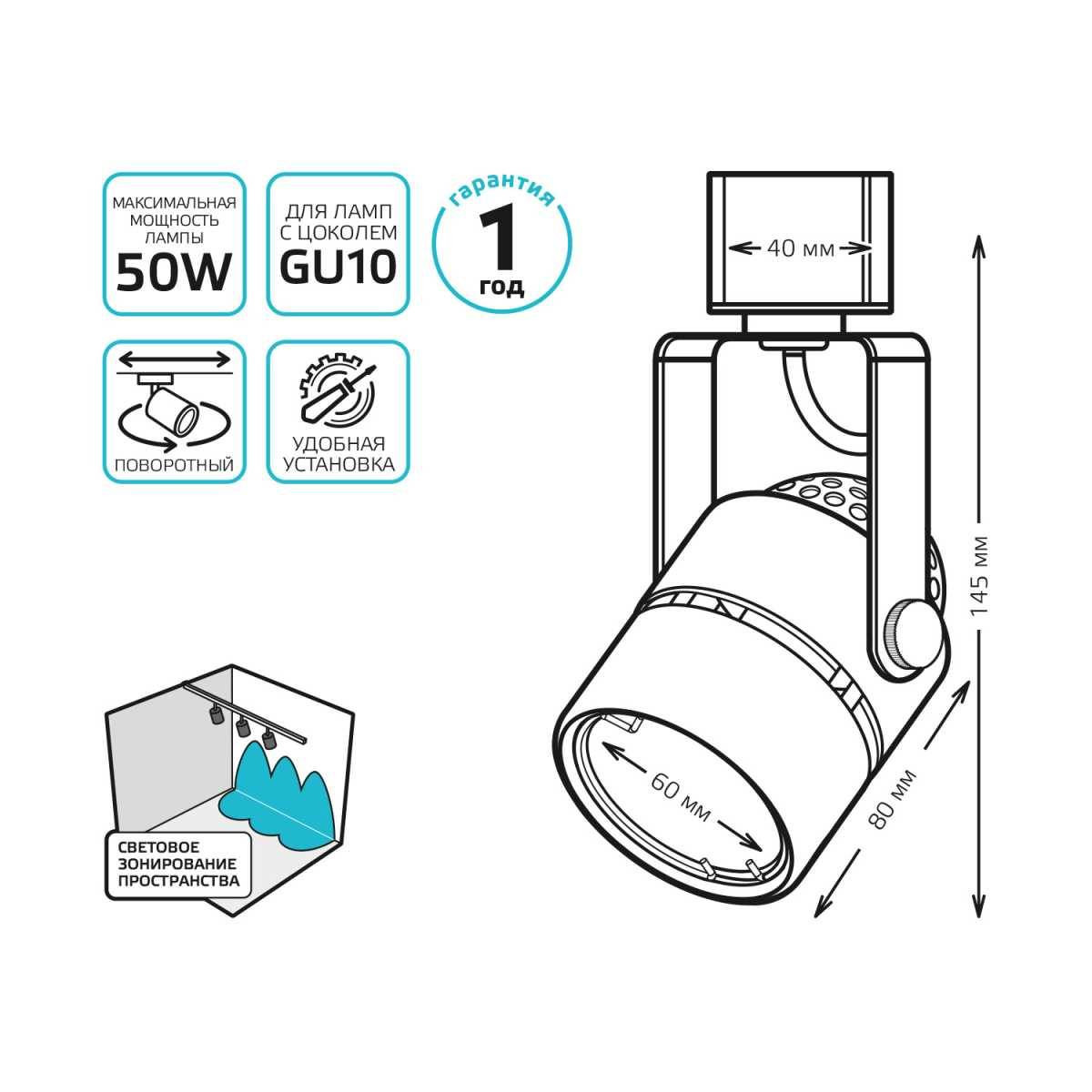 МАКСИМАЛЬНАЯ МОЩНОСТЬ ЛАМПЫ
50W

ДЛЯ ЛАМП С ЦОКОЛЕМ
GU10

гарантия
1
год

ПОВОРОТНЫЙ

УДОБНАЯ УСТАНОВКА

СВЕТОВОЕ ЗОНИРОВАНИЕ ПРОСТРАНСТВА

40 мм

145 мм

60 мм

80 мм