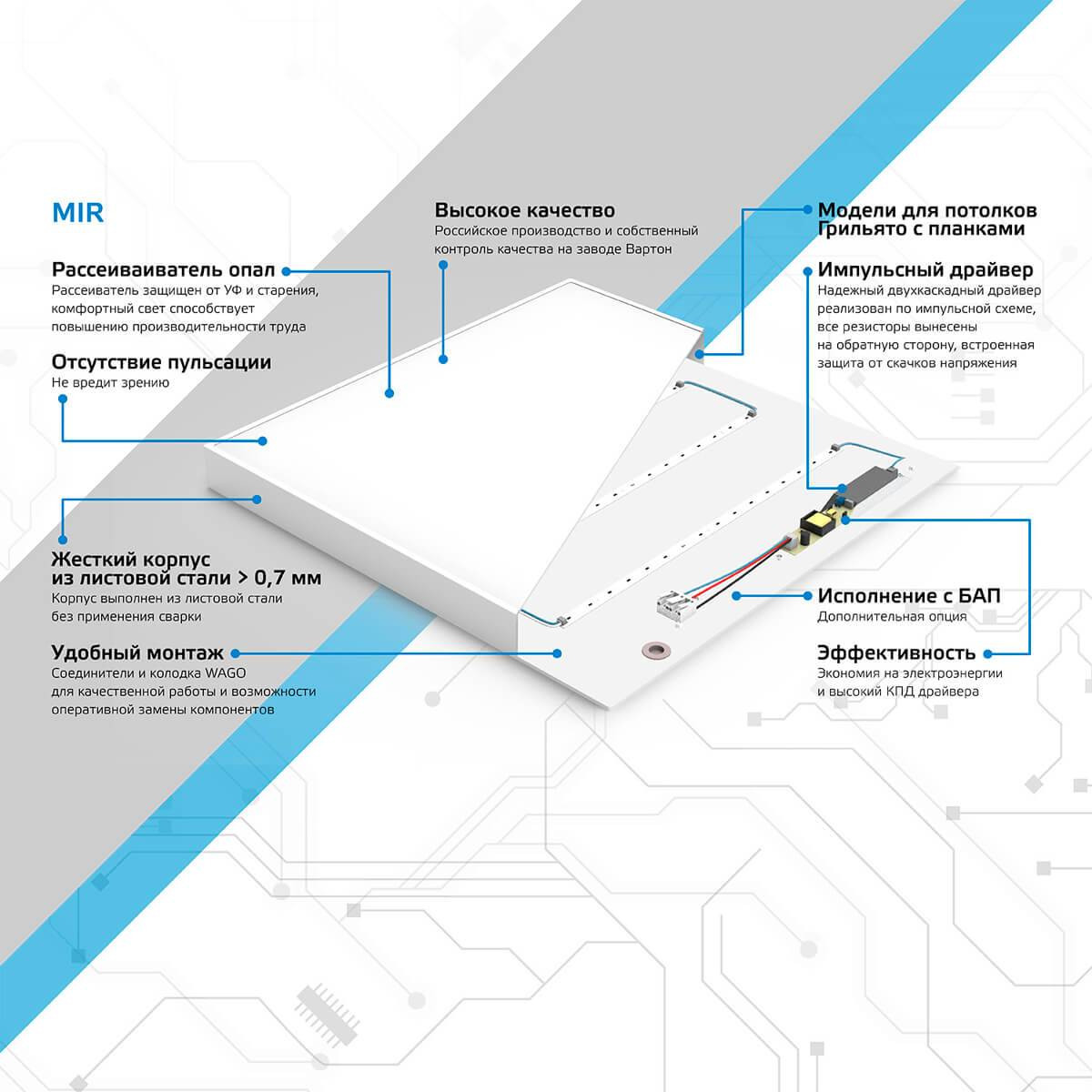 MIR

Рассеиваиватель опал
Рассеиватель защищен от УФ и старения, комфортный свет способствует повышению производительности труда

Отсутствие пульсации
Не вредит зрению

Жесткий корпус из листовой стали > 0,7 мм
Корпус выполнен из листовой стали без применения сварки

Удобный монтаж
Соединители и колодка WAGO для качественной работы и возможности оперативной замены компонентов

Высокое качество
Российское производство и собственный контроль качества на заводе Вартон

Модели для потолков Грильято с планками

Импульсный драйвер
Надежный двухкаскадный драйвер реализован по импульсной схеме, все резисторы вынесены на обратную сторону, встроенная защита от скачков напряжения

Исполнение с БАП
Дополнительная опция

Эффективность
Экономия на электроэнергии и высокий КПД драйвера