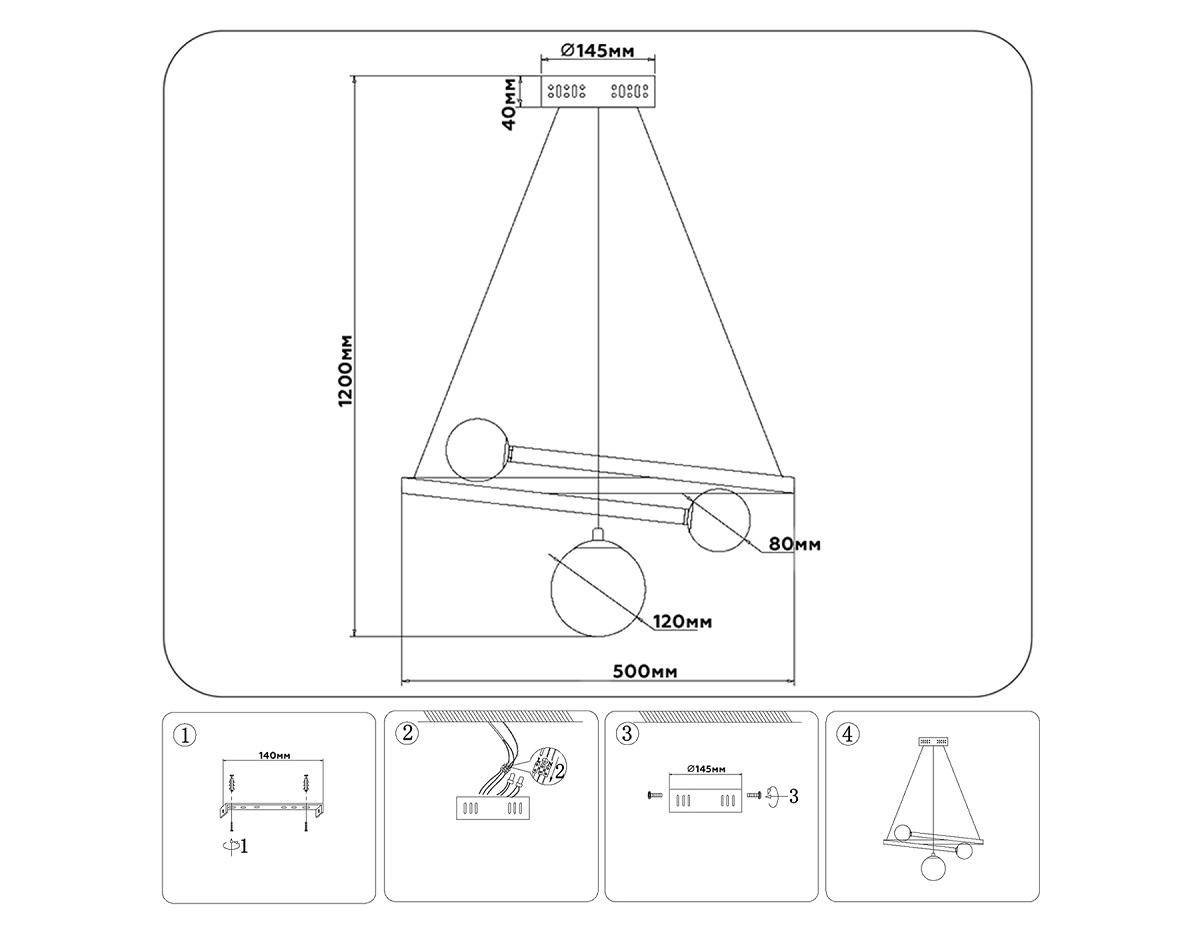 Ø145мм

40мм

1200мм

80мм

120мм

500мм

①

140мм

1

②

2

③

Ø145мм

3

④