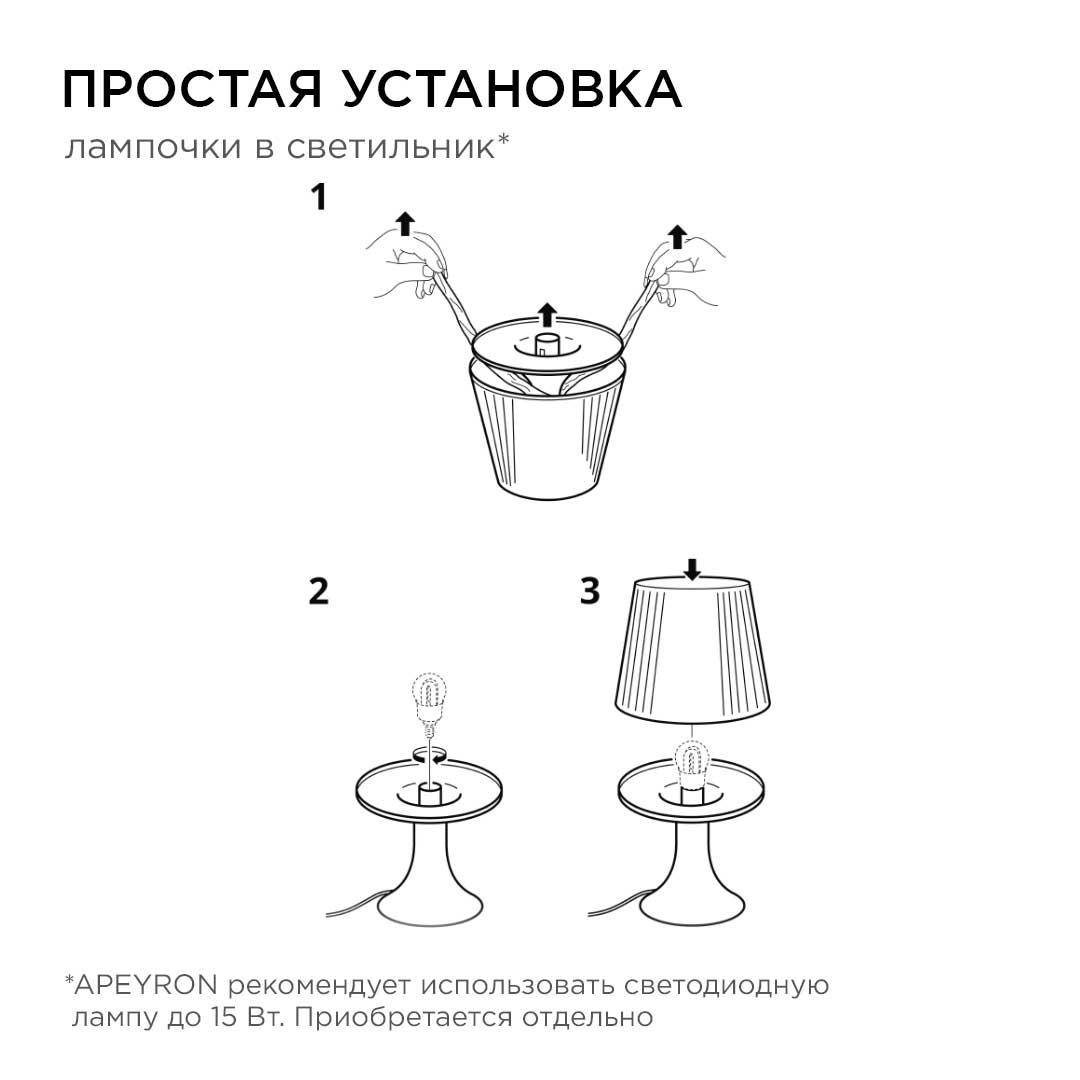 ПРОСТАЯ УСТАНОВКА
лампочки в светильник*

1

2

3

*APEYRON рекомендует использовать светодиодную лампу до 15 Вт. Приобретается отдельно