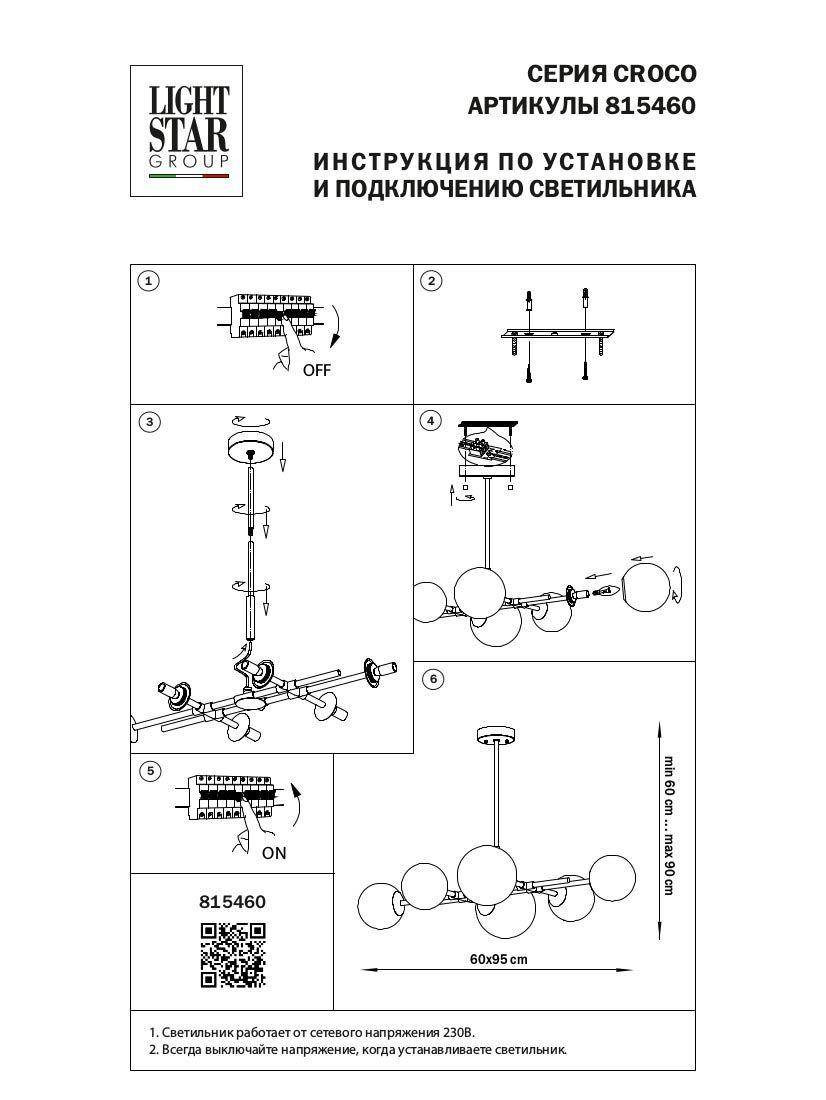 LIGHT STAR GROUP

СЕРИЯ CROCO
АРТИКУЛЫ 815460

ИНСТРУКЦИЯ ПО УСТАНОВКЕ
И ПОДКЛЮЧЕНИЮ СВЕТИЛЬНИКА

1

OFF

2

3

4

5

ON

6

min 60 cm ... max 90 cm

60x95 cm

815460

1. Светильник работает от сетевого напряжения 230В.
2. Всегда выключайте напряжение, когда устанавливаете светильник.