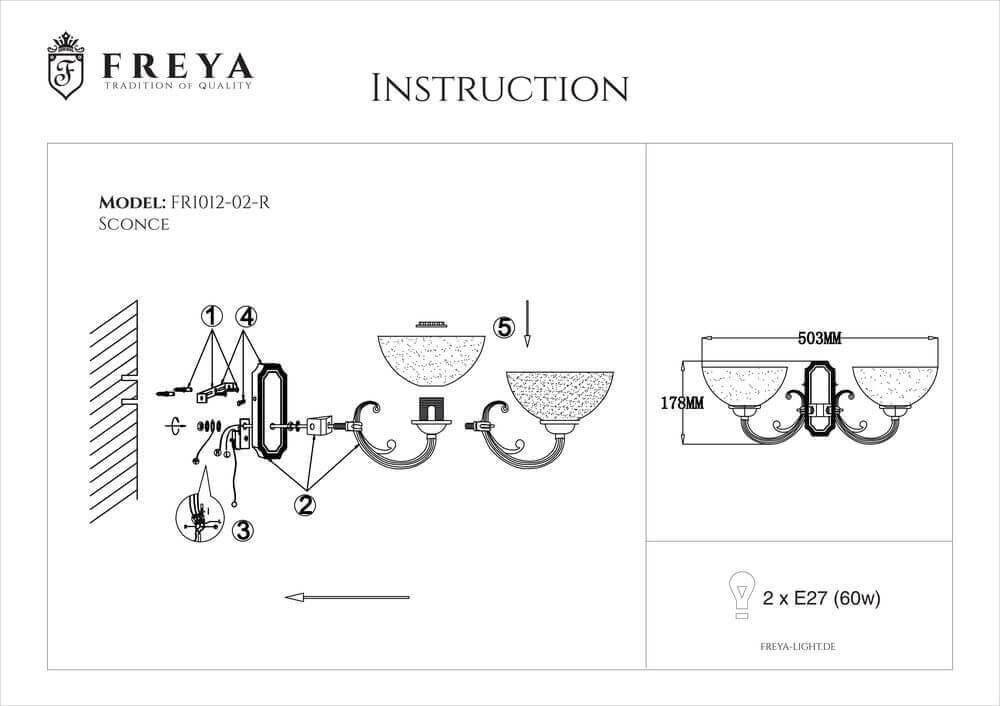 F
FREYA
TRADITION OF QUALITY

INSTRUCTION

MODEL: FR1012-02-R
SCONCE

1
4
5
2
3

503MM
178MM

2 x E27 (60w)

FREYA-LIGHT.DE