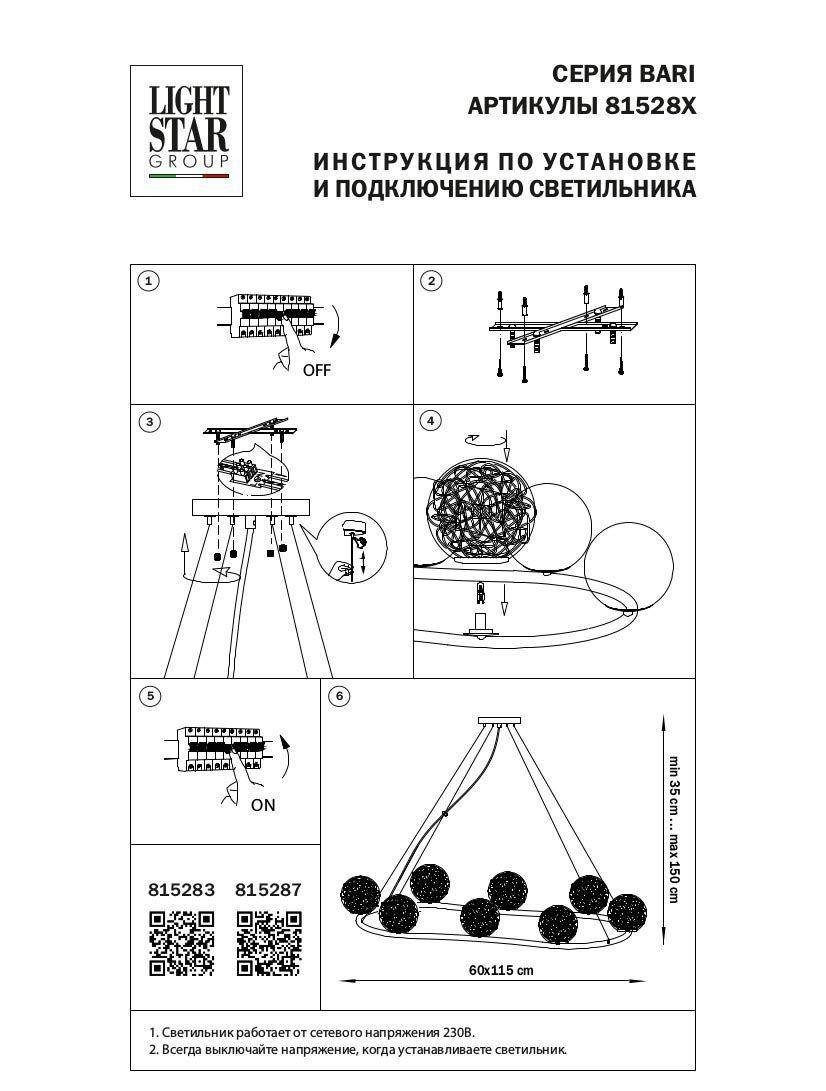 LIGHT STAR GROUP

СЕРИЯ BARI
АРТИКУЛЫ 81528X

ИНСТРУКЦИЯ ПО УСТАНОВКЕ И ПОДКЛЮЧЕНИЮ СВЕТИЛЬНИКА

1

OFF

2

3

4

5

ON

6

min 35 cm ... max 150 cm

60x115 cm

815283 815287

1. Светильник работает от сетевого напряжения 230В.
2. Всегда выключайте напряжение, когда устанавливаете светильник.