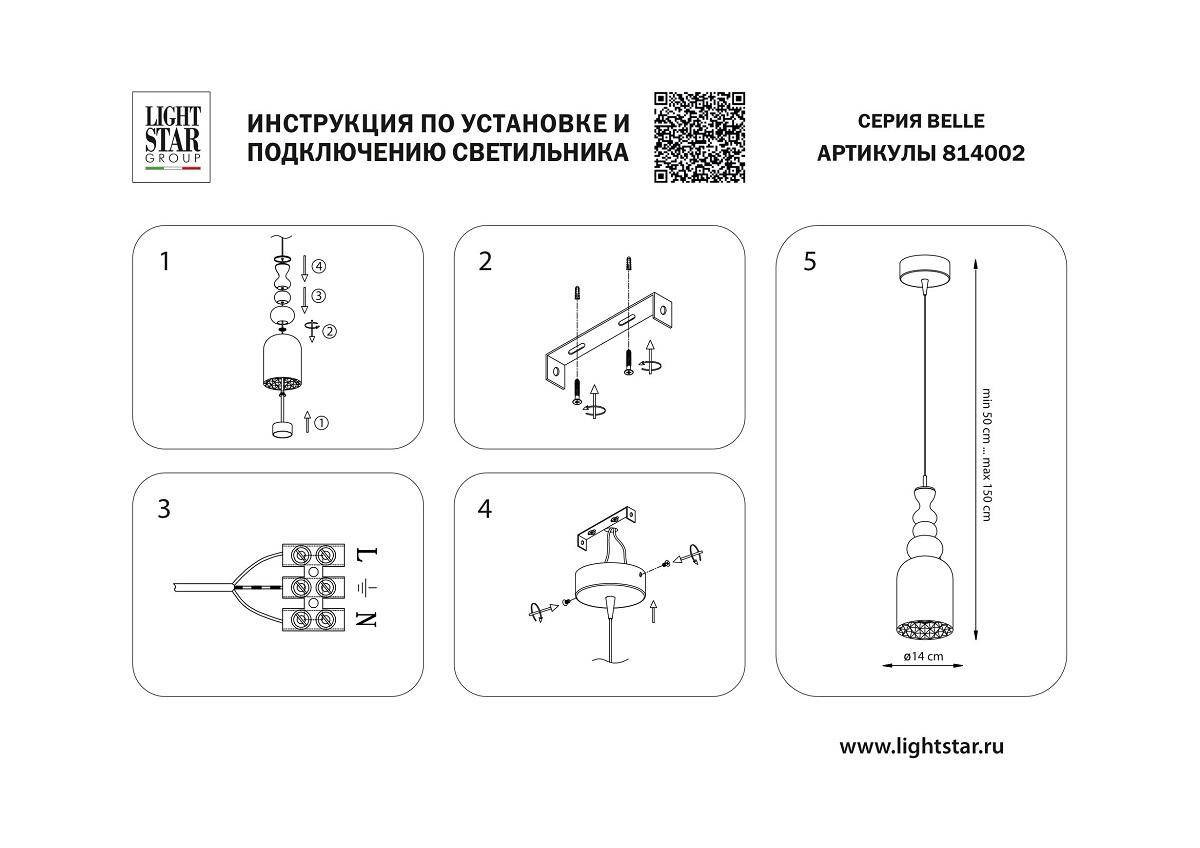 LIGHT STAR GROUP

ИНСТРУКЦИЯ ПО УСТАНОВКЕ И ПОДКЛЮЧЕНИЮ СВЕТИЛЬНИКА

СЕРИЯ BELLE
АРТИКУЛЫ 814002

1

④
③
②
①

2

3

L
N

4

5

min 50 cm ... max 150 cm

ø14 cm

www.lightstar.ru