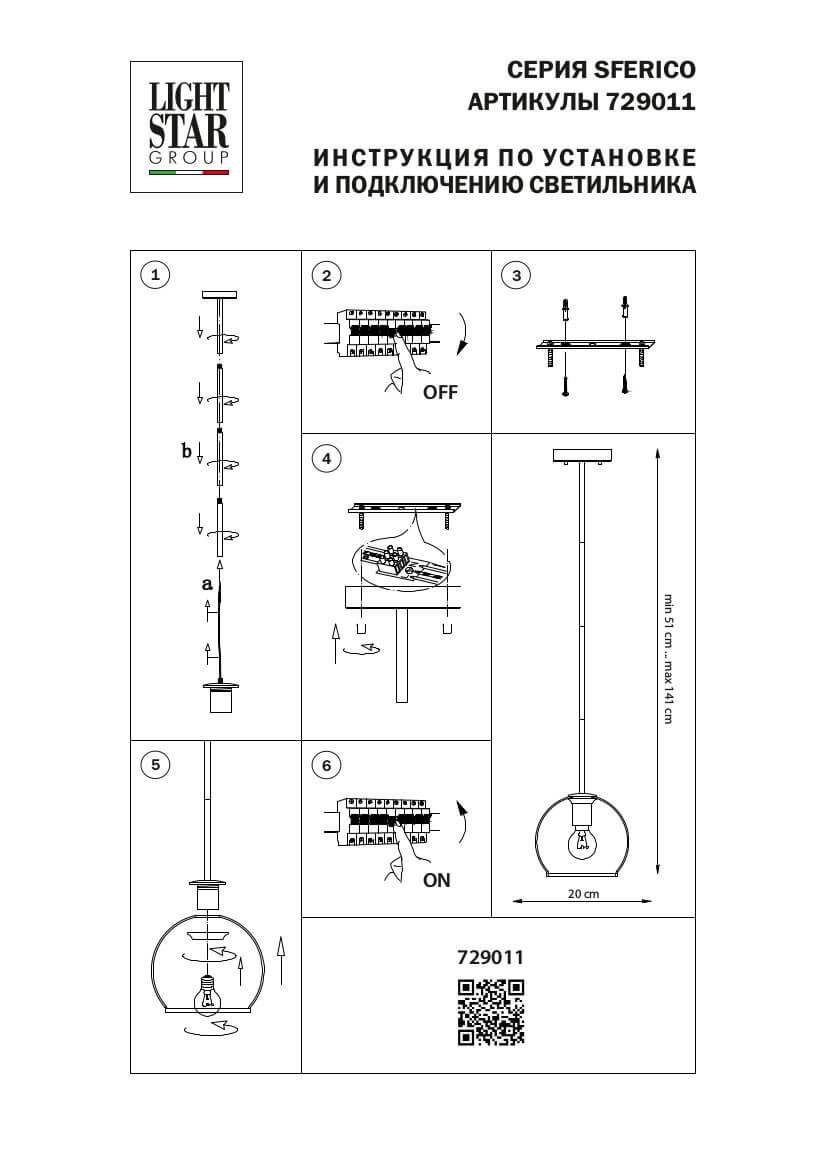 LIGHT STAR GROUP

СЕРИЯ SFERICO
АРТИКУЛЫ 729011

ИНСТРУКЦИЯ ПО УСТАНОВКЕ
И ПОДКЛЮЧЕНИЮ СВЕТИЛЬНИКА

1

b

a

2

OFF

3

4

min 51 cm ... max 141 cm

20 cm

5

6

ON

729011