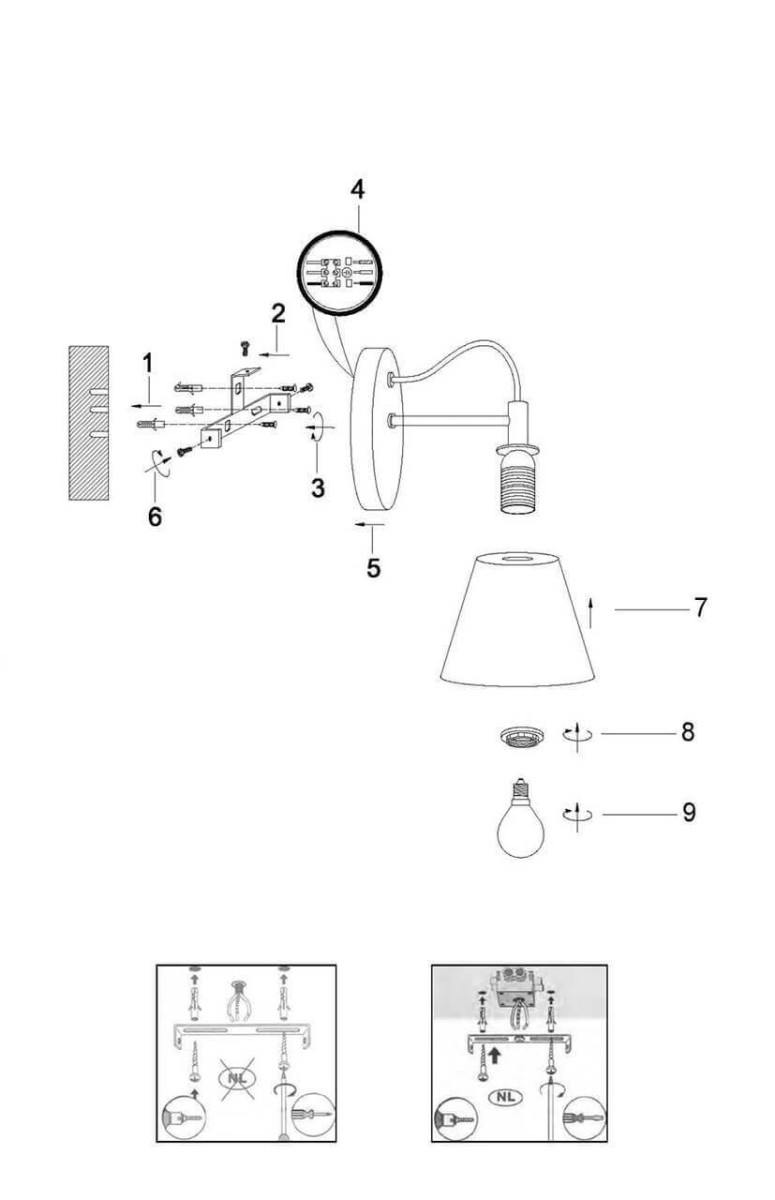 4

2

1

3

6

5

7

8

9

NL

NL