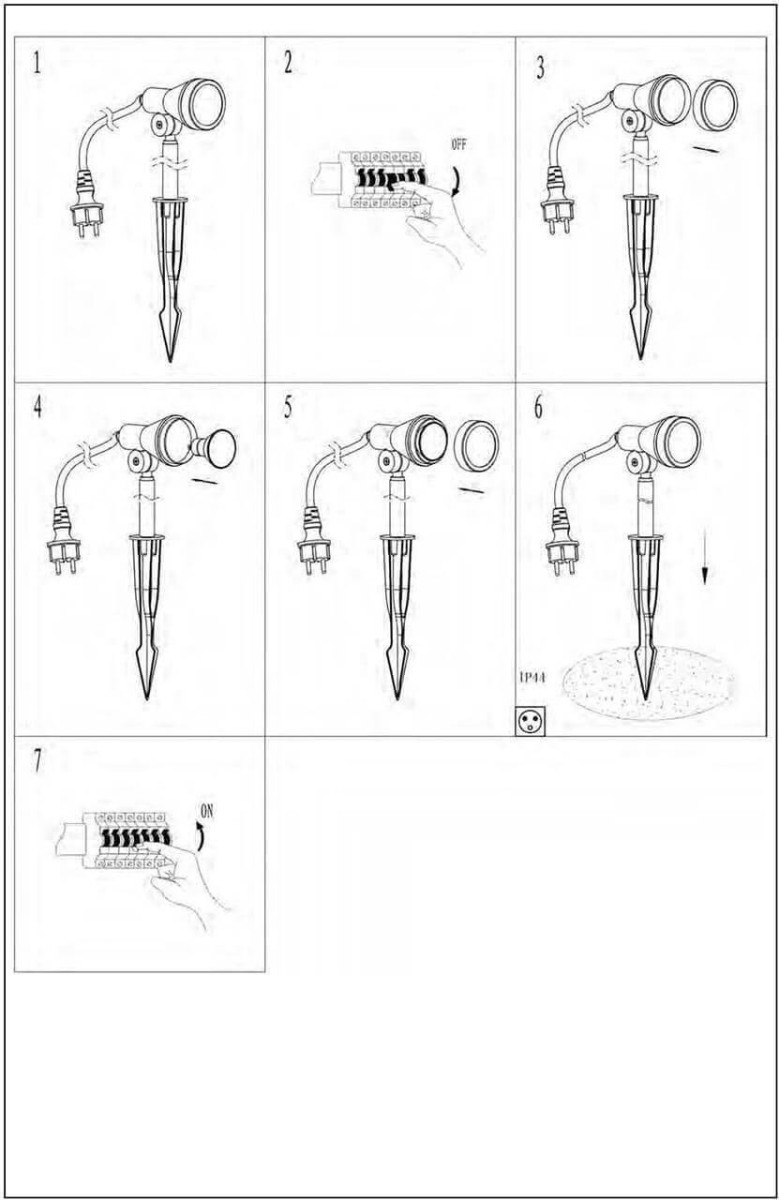 1

2

OFF

3

4

5

6

IP44

7

ON